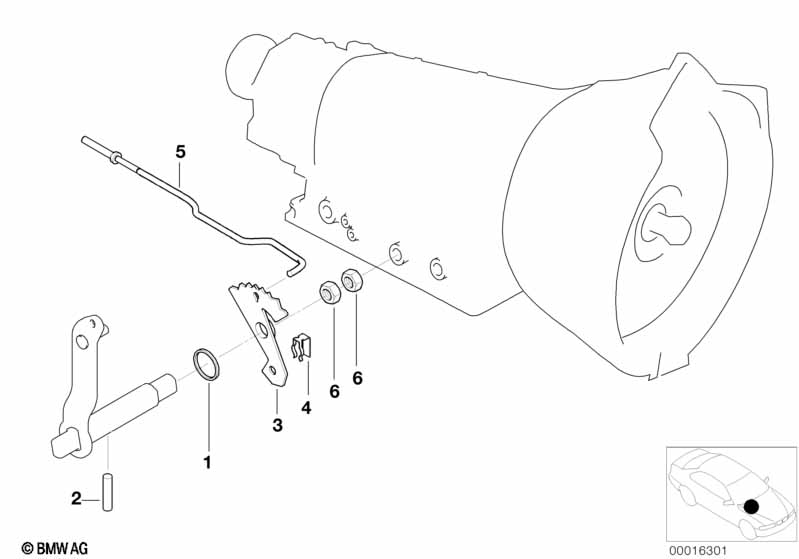 5

6

6

4

3

1

2

© BMW AG

00016301