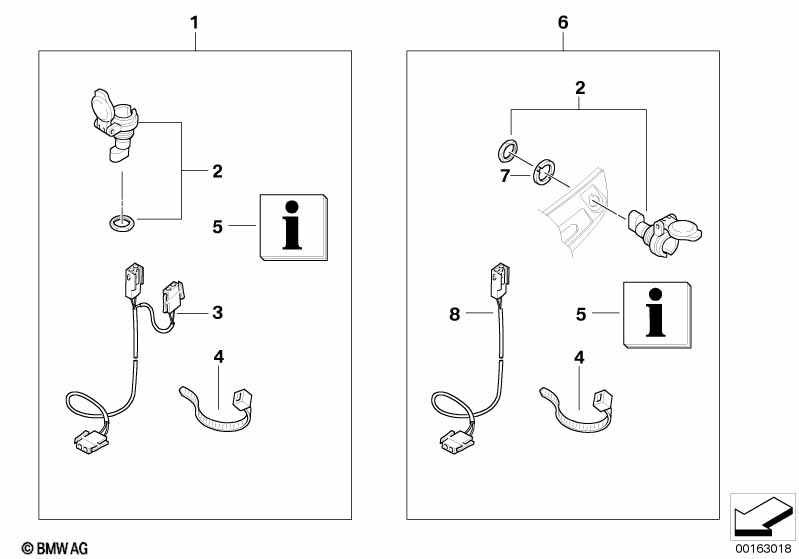 1

2

5

i

3

4

6

2

7

8

5

i

4

© BMW AG

00163018