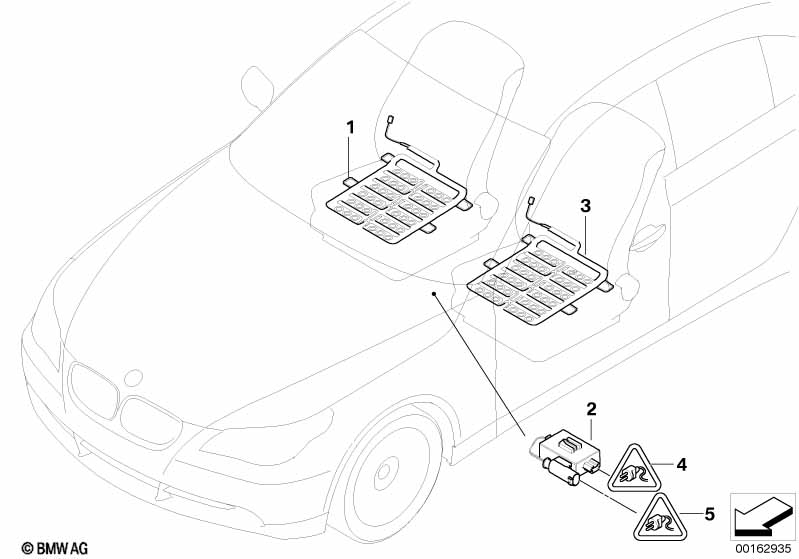 1
3
2
4
5
© BMW AG
00162935