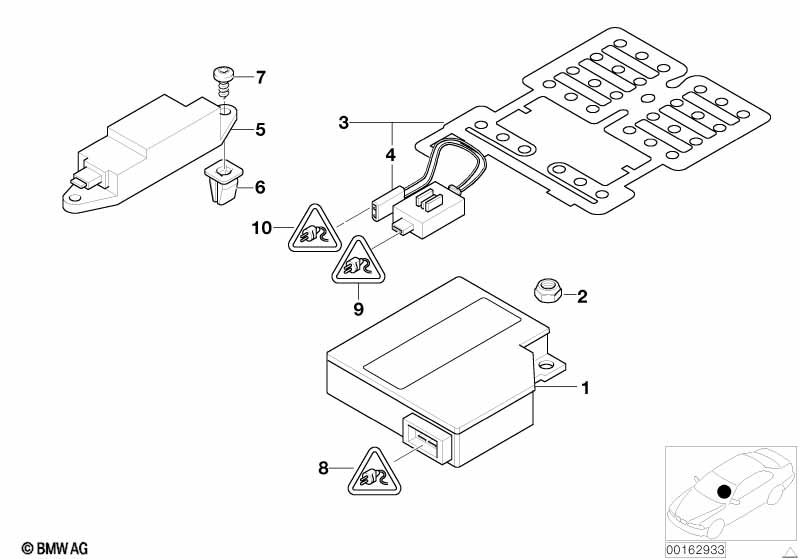 7
5
6
3
4
10
9
2
1
8
© BMW AG
00162933