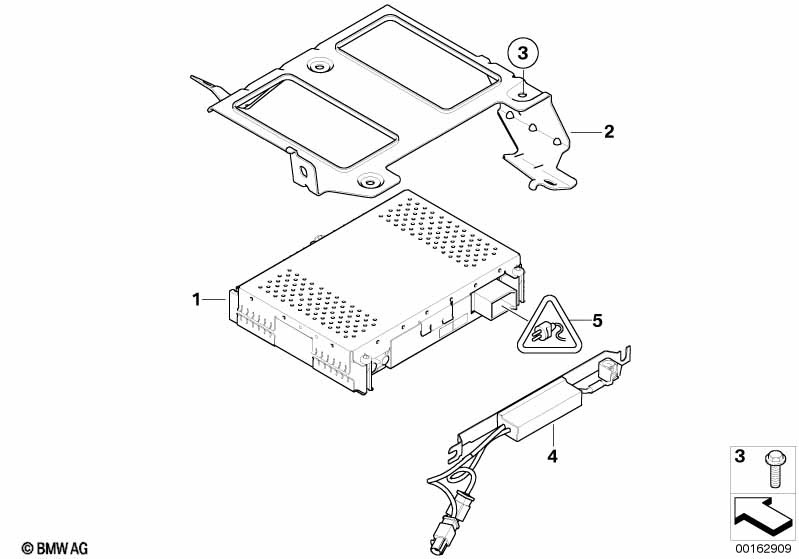 3

2

1

5

4

3

© BMW AG

00162909