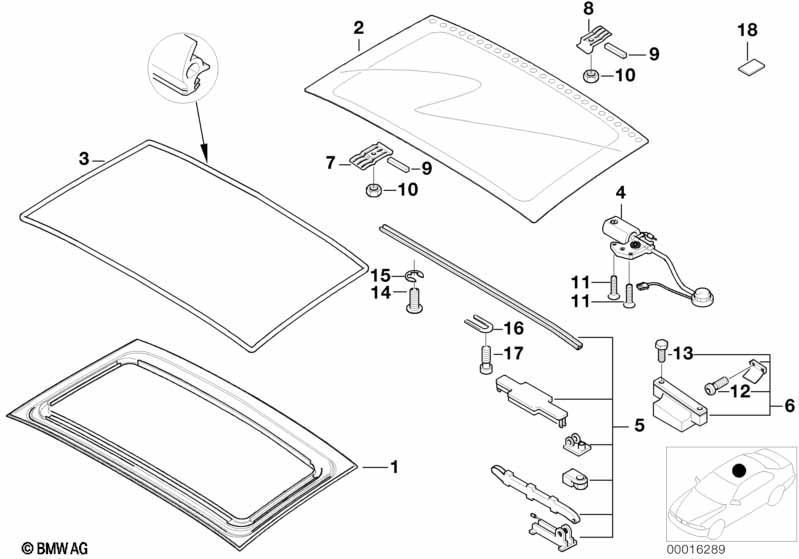 2
8
9
10
18
3
7
9
10
4
15
14
11
11
16
17
13
12
6
5
1
© BMW AG
00016289