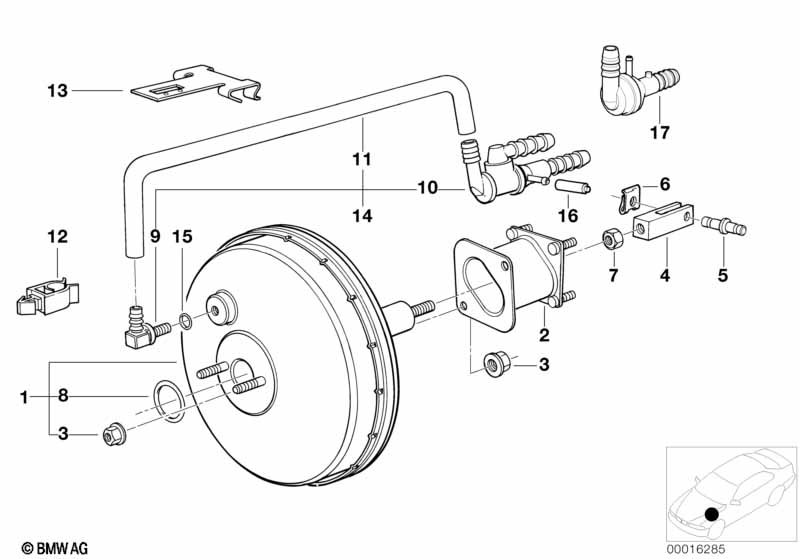 13
17
11
10
14
6
16
12
9
15
7
4
5
2
3
1
8
3
© BMW AG
00016285