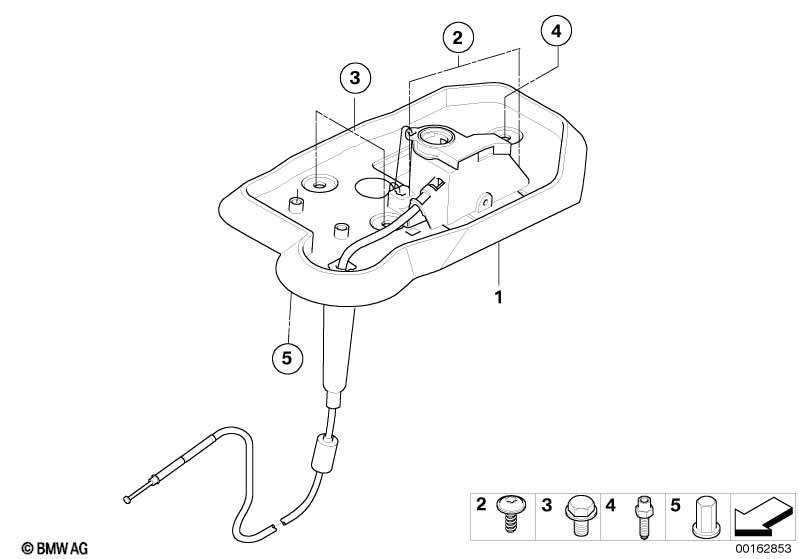 2
4
3
1
5

2 3 4 5

© BMW AG
00162853