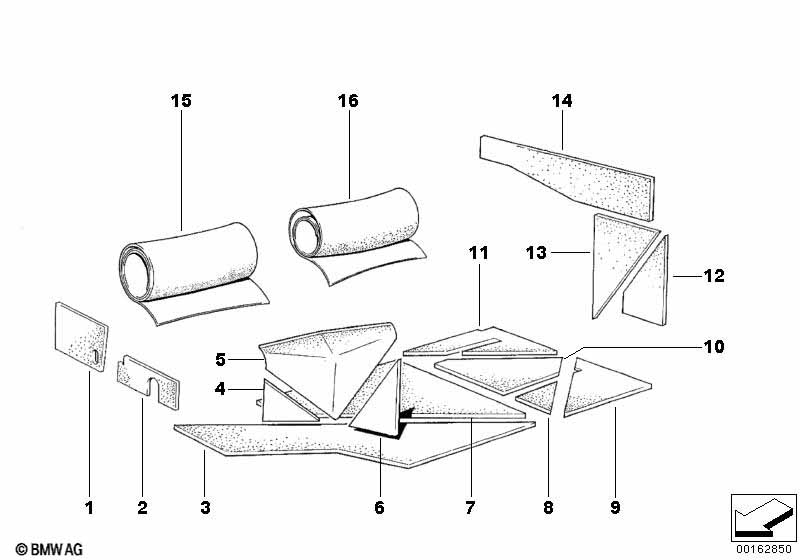 15
16
14
11
13
12
10
5
4
1
2
3
6
7
8
9
© BMW AG
00162850