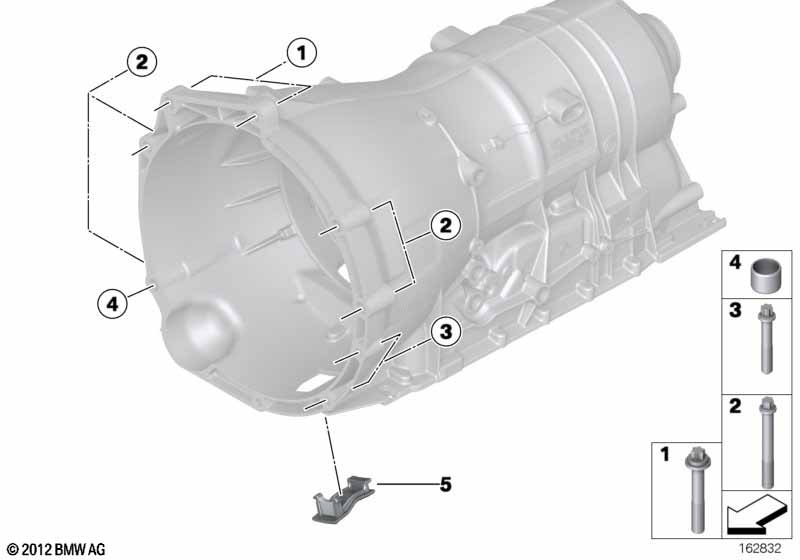 2
1
2
4
3
5
4
3
2
1
© 2012 BMW AG
162832