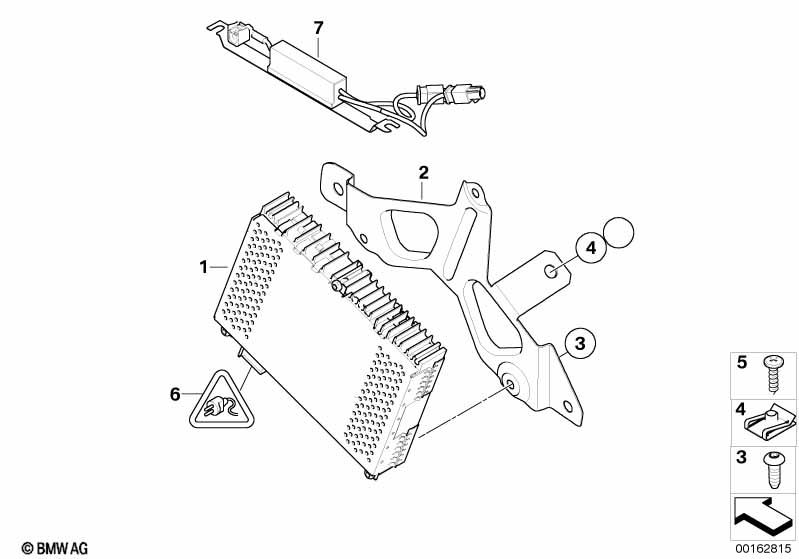 7
2
1
4
3
6
5
4
3
© BMW AG
00162815