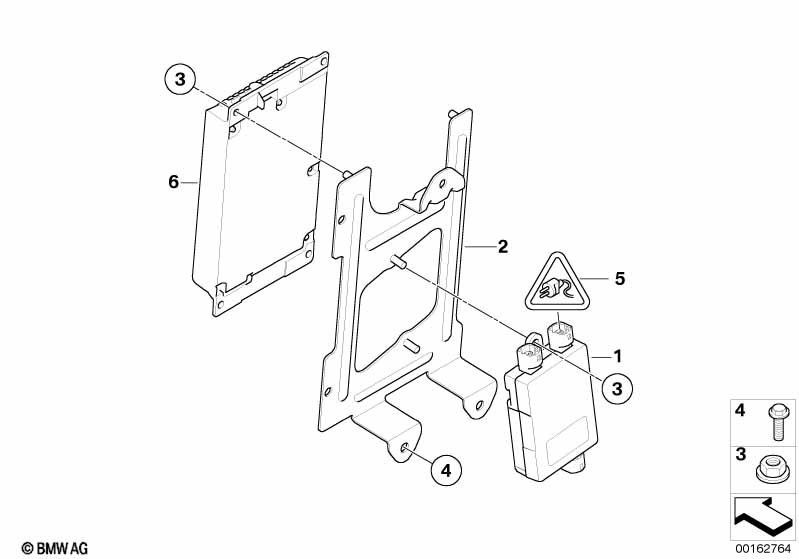 3

6

2

5

1

3

4

4

3

© BMW AG

00162764