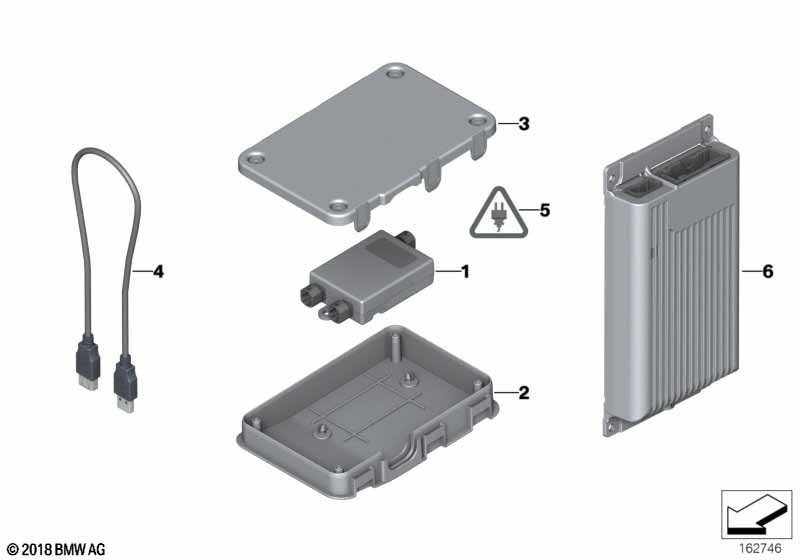 3

5

4

1

6

2

© 2018 BMW AG

162746