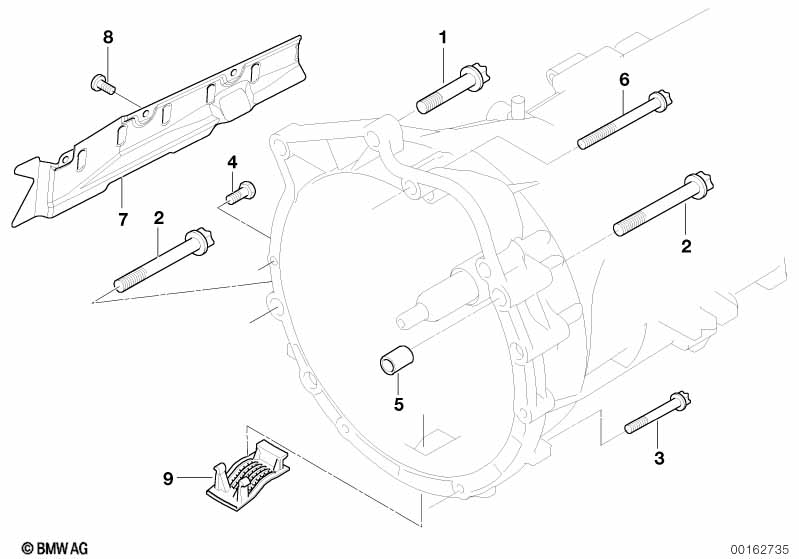 8
1
6
4
7
2
2
5
3
9
© BMW AG
00162735