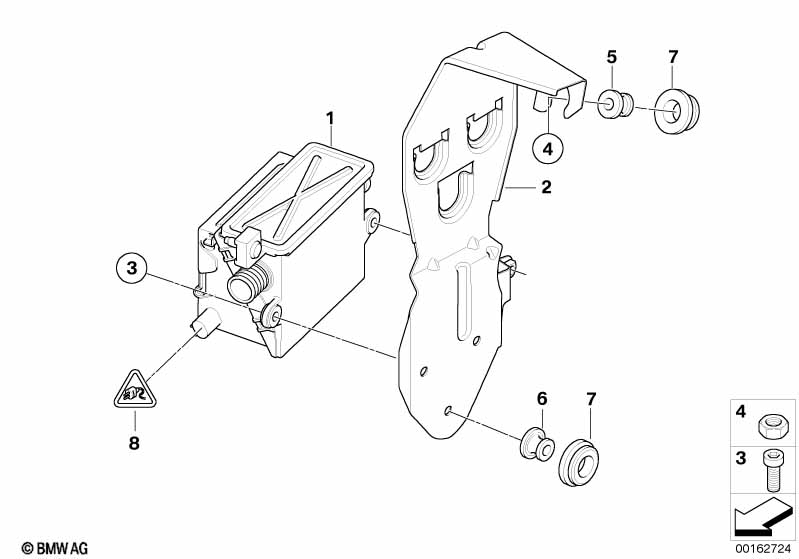 1
2
3
4
5
7
6
7
8
4
3
© BMW AG
00162724