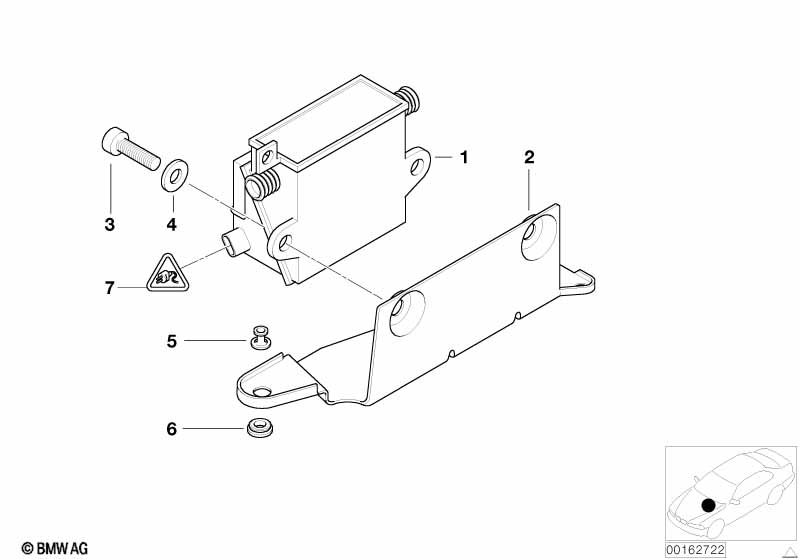 1
2
3
4
7
5
6
© BMW AG
00162722