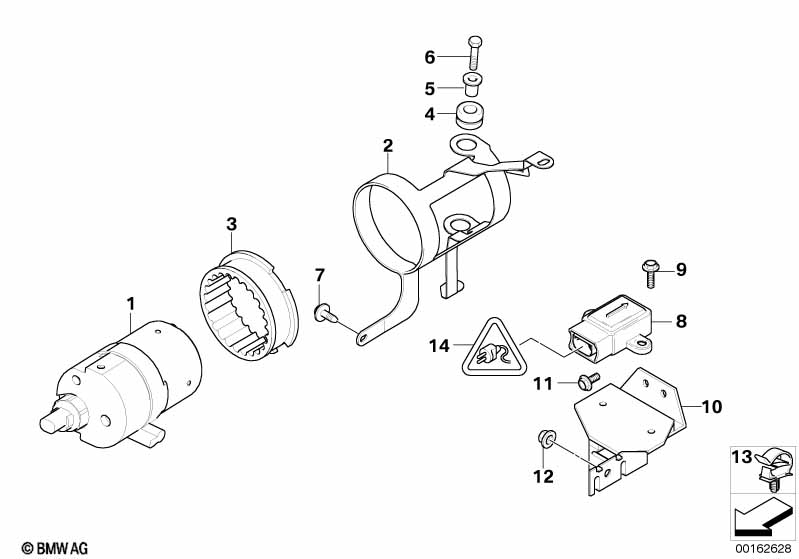 6
5
4
2
3
7
9
1
8
14
11
10
12
13
© BMW AG
00162628