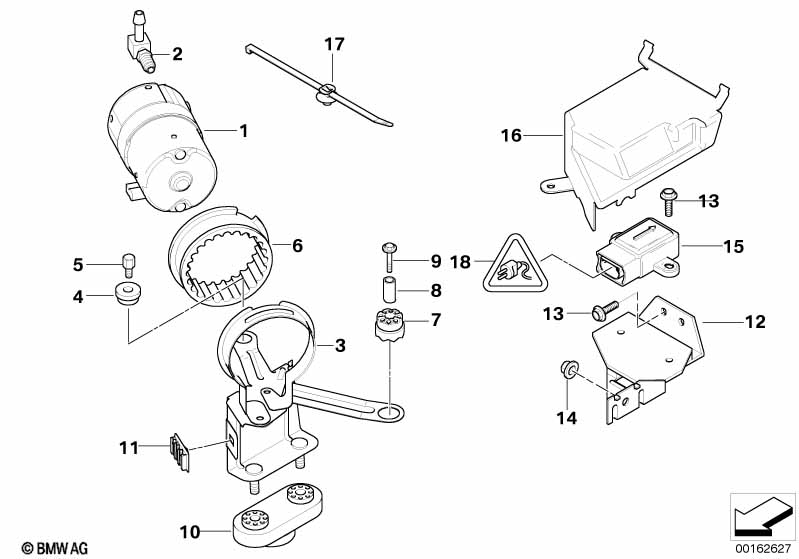 2
17
1
16
13
6
5
9
18
15
4
8
7
13
12
3
14
11
10
© BMW AG
00162627