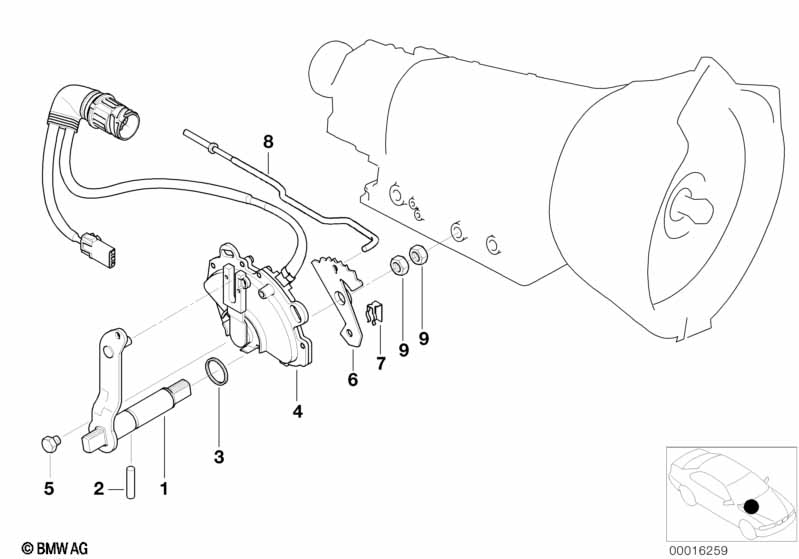 8
9
9
7
6
4
3
5
2
1
© BMW AG
00016259