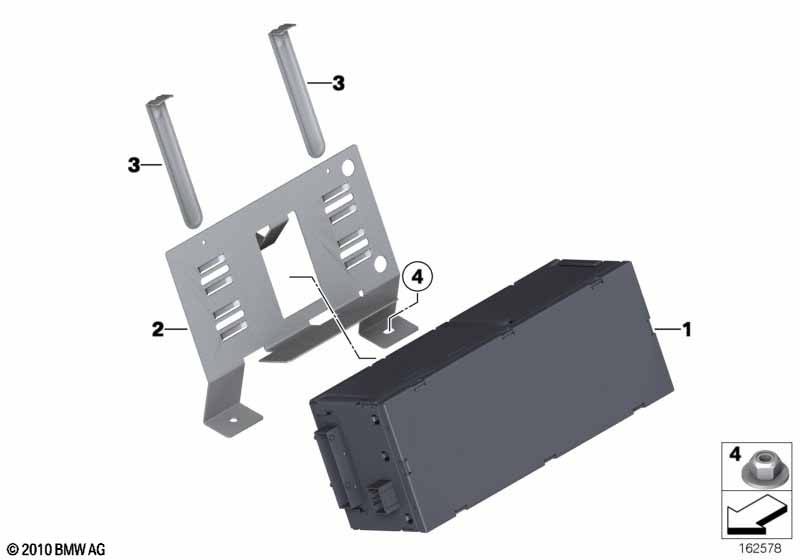 3
3
4
2
1
4
© 2010 BMW AG
162578