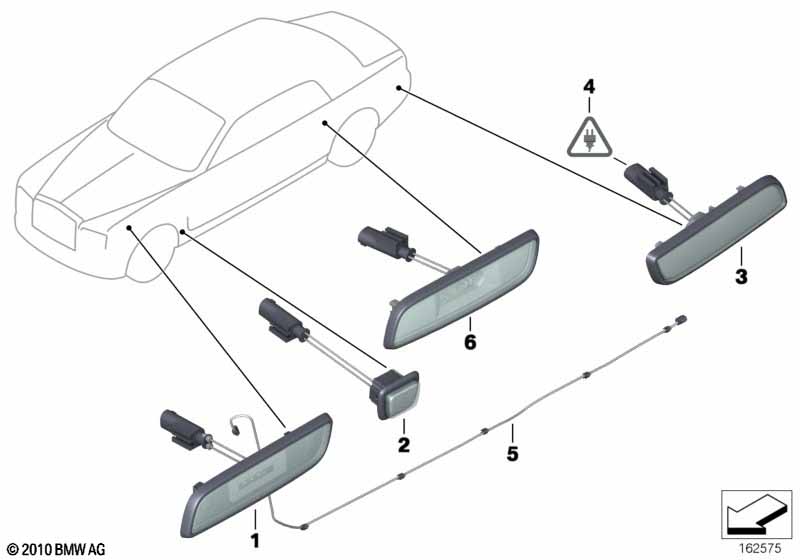 4
3
6
2
5
1
© 2010 BMW AG
162575