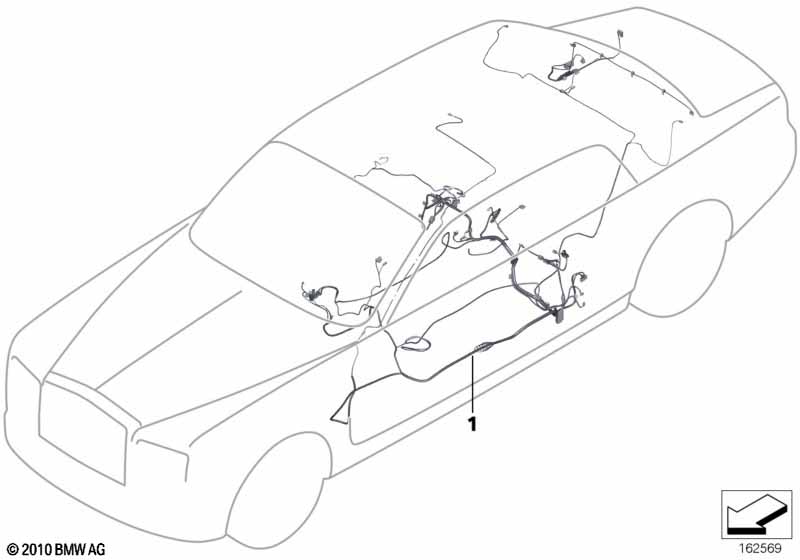 1

© 2010 BMW AG

162569