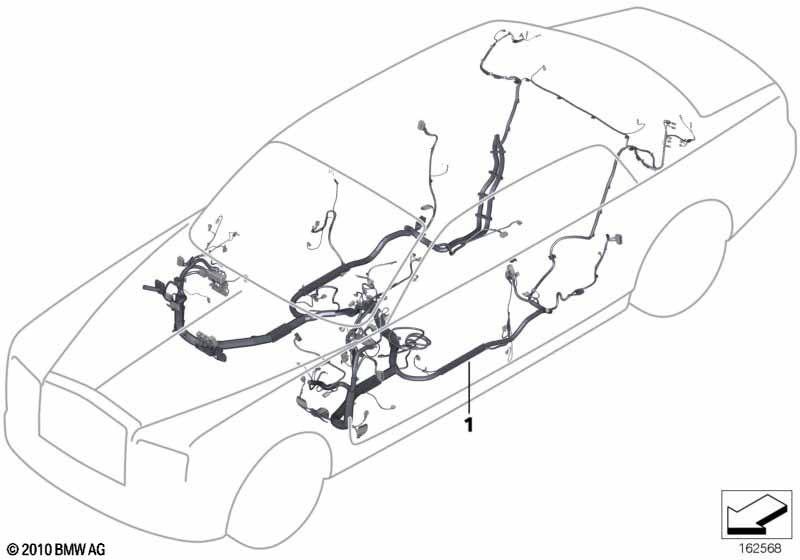 1

© 2010 BMW AG

162568