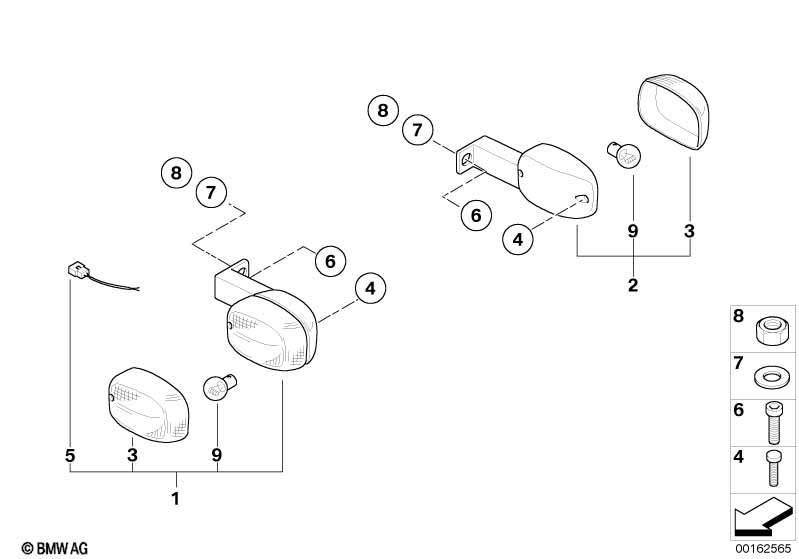 8
7
6
4
9
3
2
8
7
6
4
5
3
9
1
8
7
6
4
© BMW AG
00162565