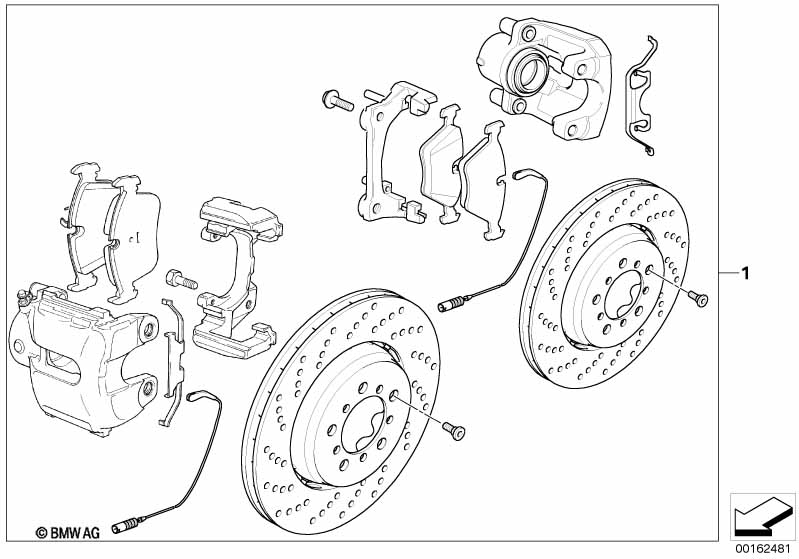 1

© BMW AG

00162481