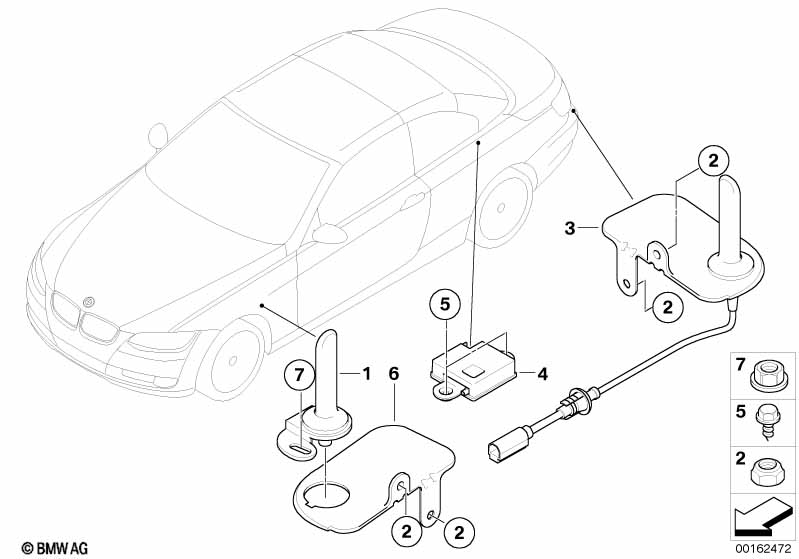 2
3
2
5
4
7
1
6
2
2
7
5
2
© BMW AG
00162472