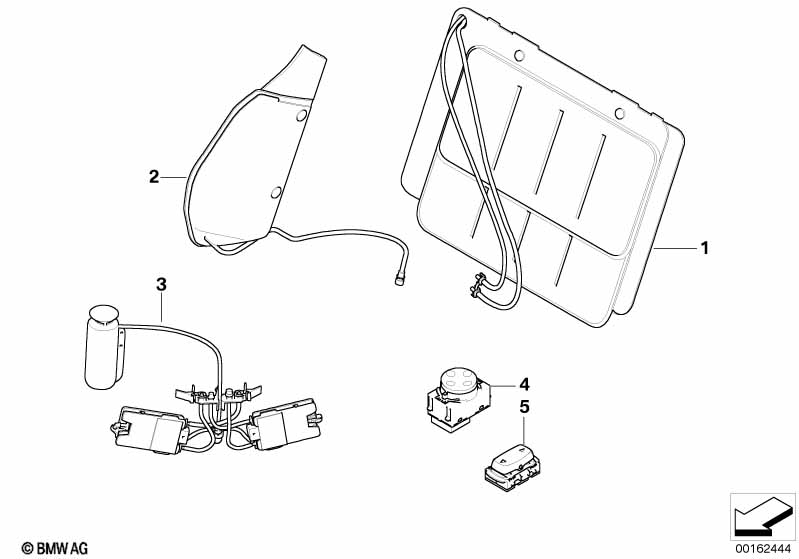 2
1
3
4
5
© BMW AG
00162444