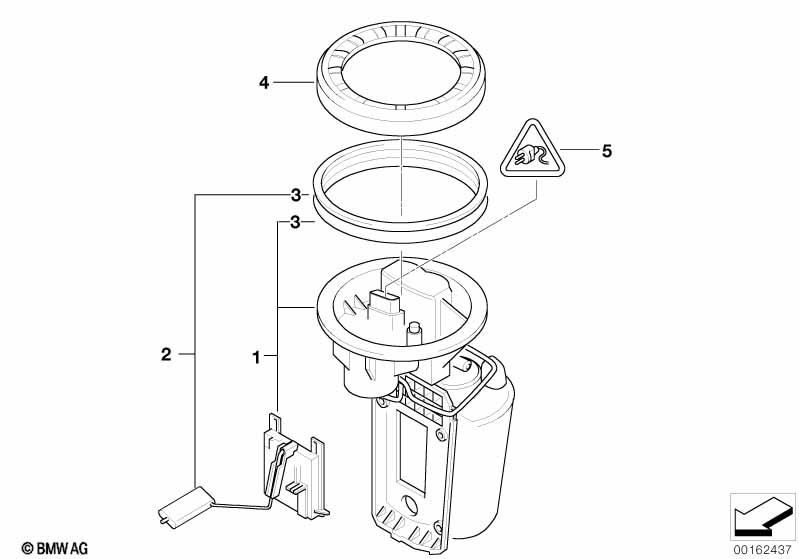 4
5
3
3
2
1
© BMW AG
00162437