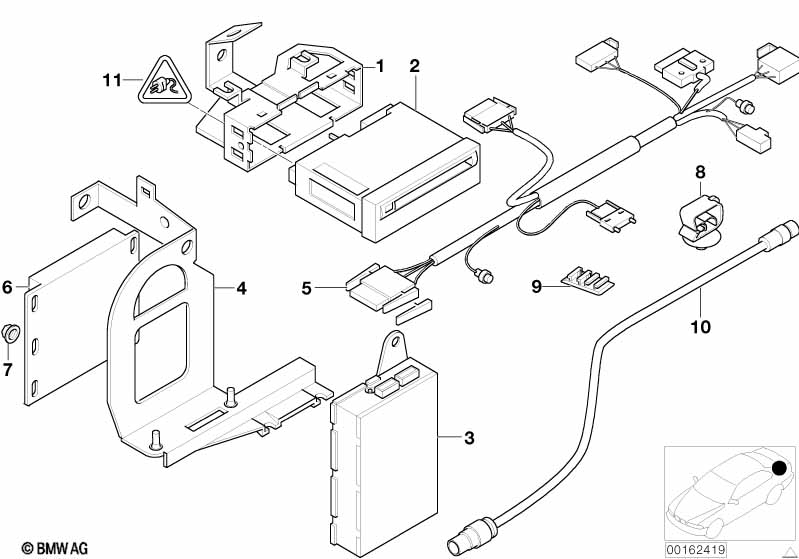 11
1
2
8
6
4
5
9
10
7
3
© BMW AG
00162419