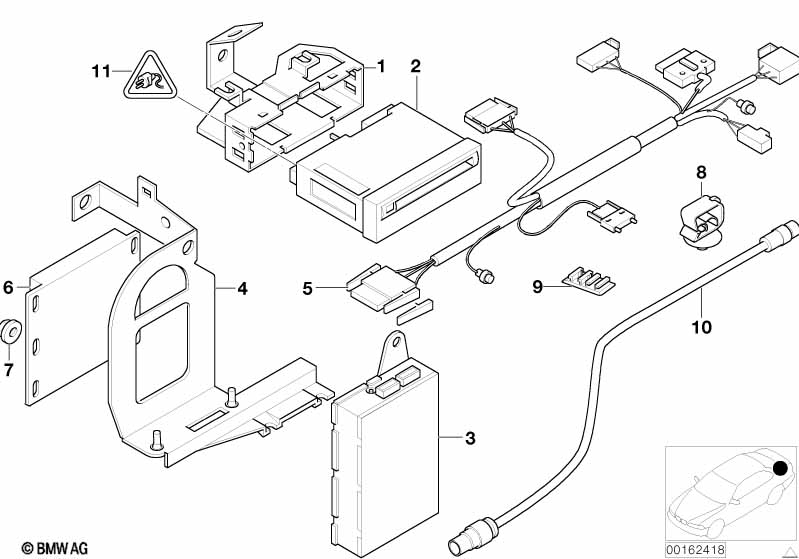 11
1
2
8
6
4
5
9
7
10
3
© BMW AG
00162418