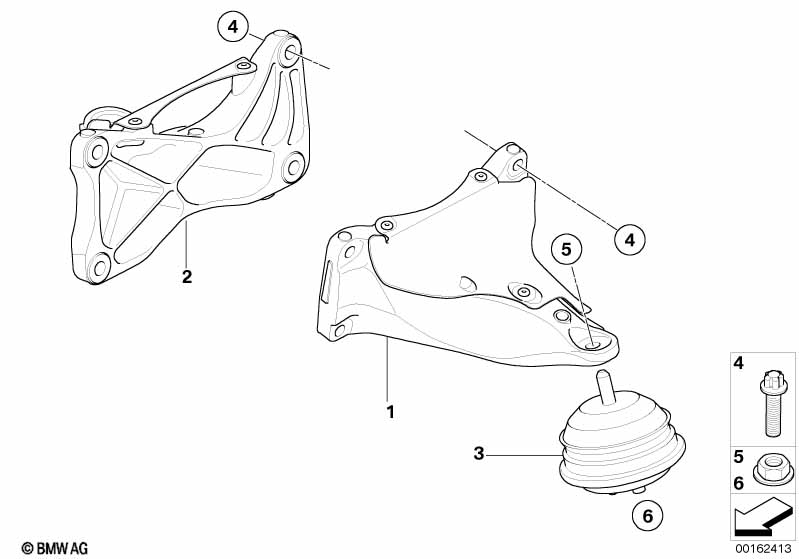 4
2
4
5
1
3
6
4
5
6
© BMW AG
00162413