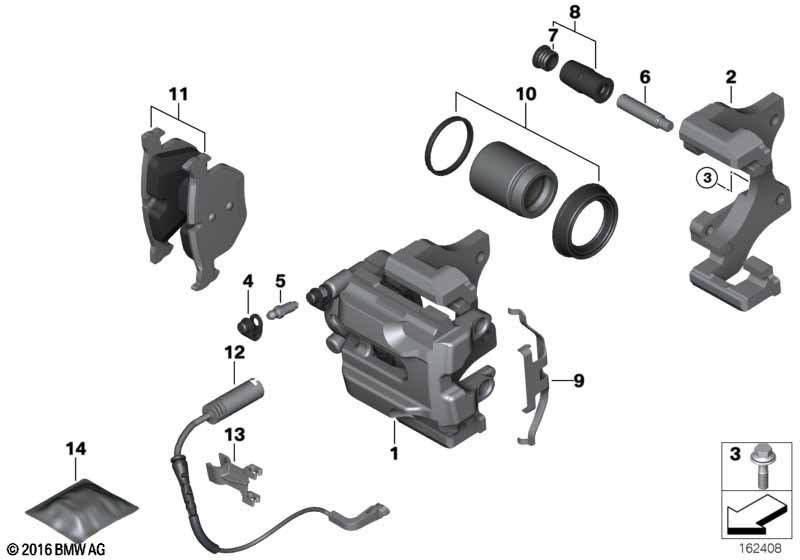 8
7
6
2
11
10
3
4
5
12
9
13
1
14
3
© 2016 BMW AG
162408