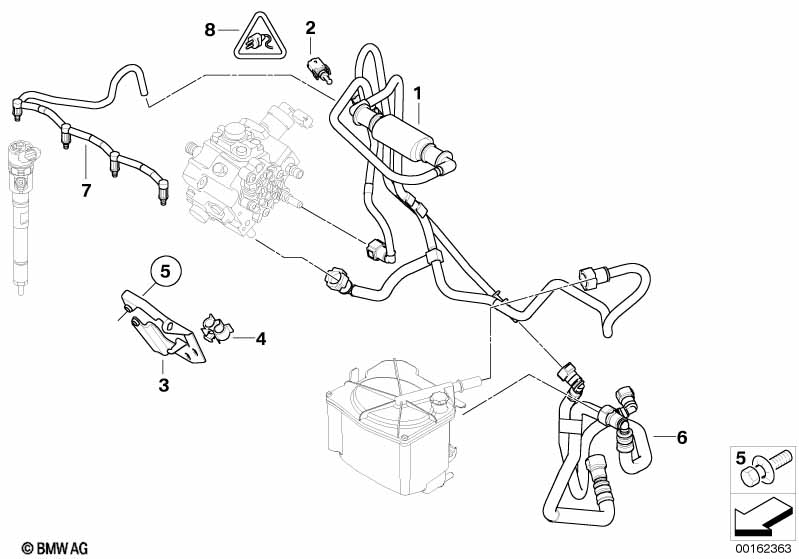 8
2
1
7
5
4
3
6
5
© BMW AG
00162363