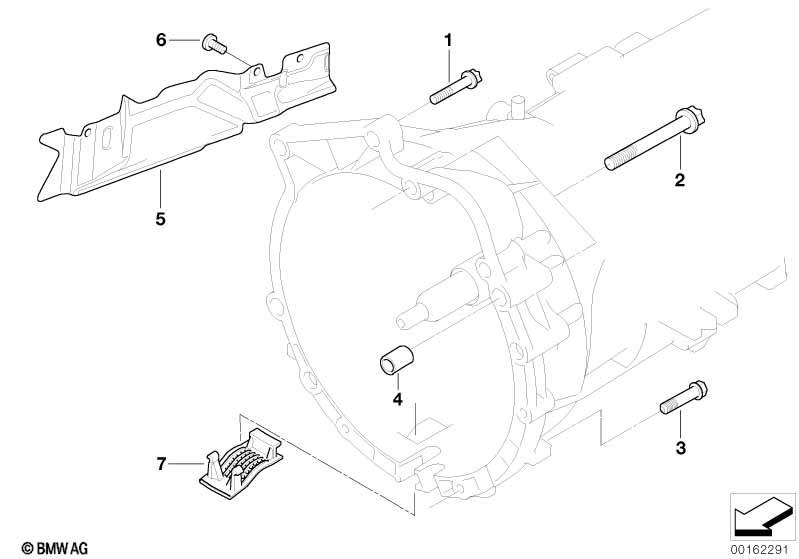 6

1

2

5

4

3

7

© BMW AG

00162291