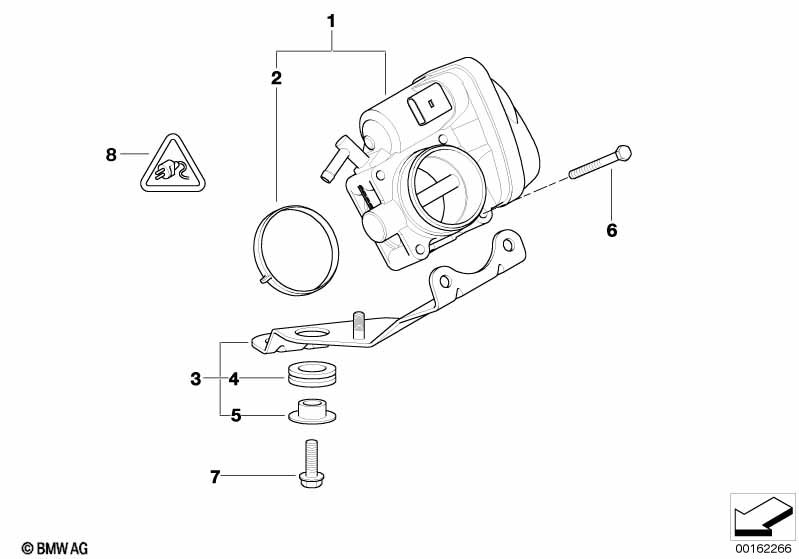 1
2
8
6
3
4
5
7
© BMW AG
00162266