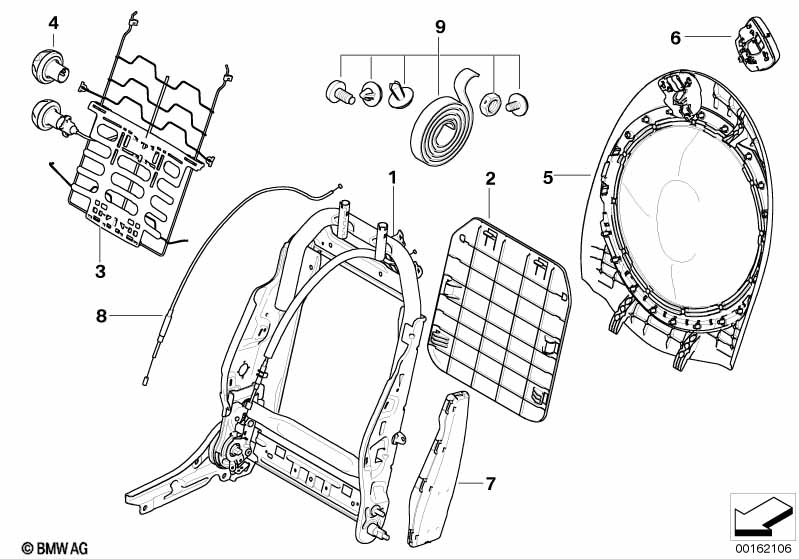 4
9
6
1
2
5
3
8
7
© BMW AG
00162106