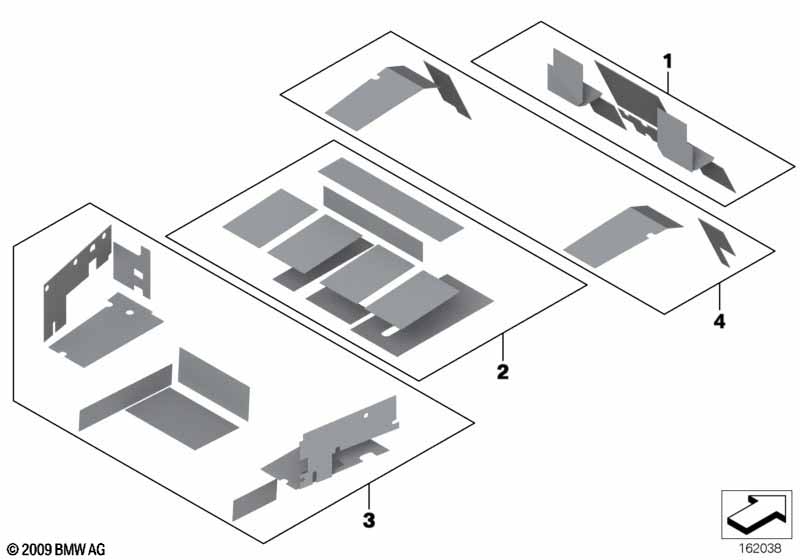 1
4
2
3
© 2009 BMW AG
162038