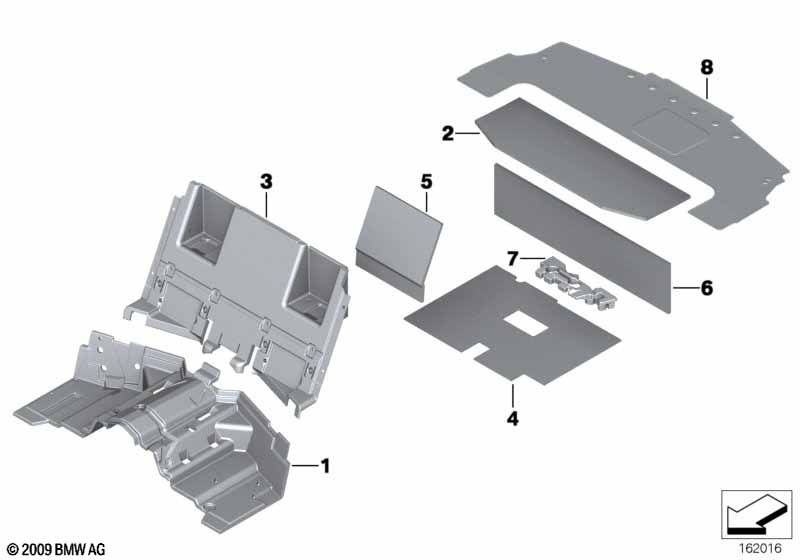 8
2
3
5
7
6
4
1
© 2009 BMW AG
162016