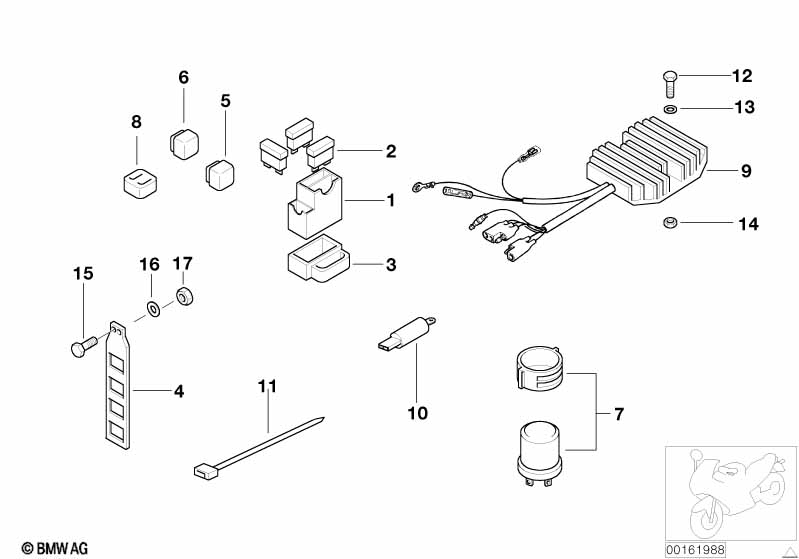 6
5
8
2
1
3
12
13
9
14
15
16
17
4
11
10
7
© BMW AG
00161988