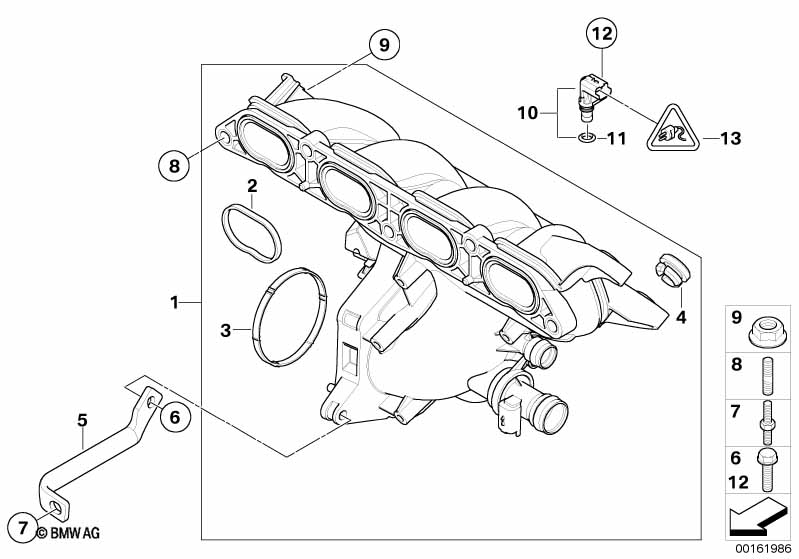 9
12
10
11
13
8
2
1
3
4
5
6
7
© BMW AG
9
8
7
6
12
00161986