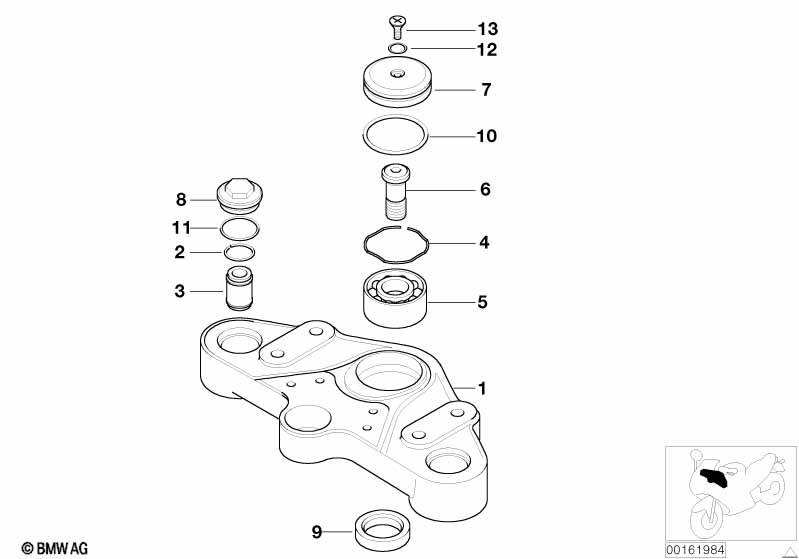 13
12
7
10
6
8
11
4
2
3
5
1
9
© BMW AG
00161984