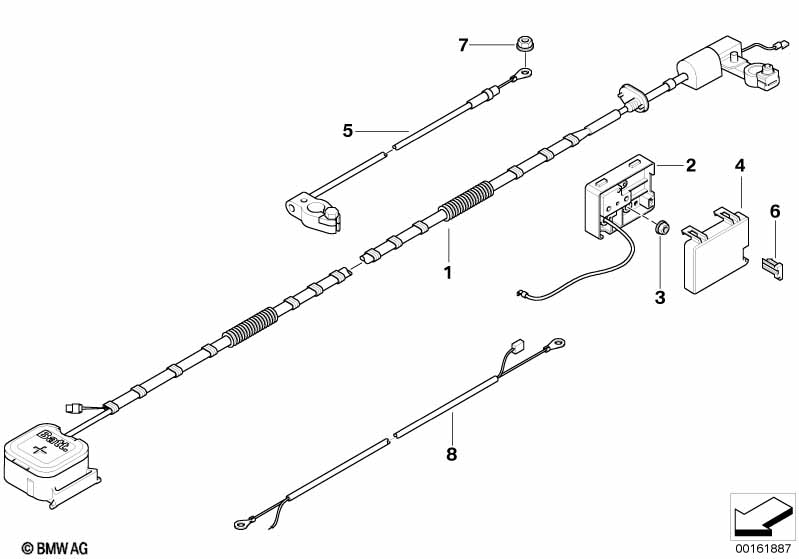 7
5
2
4
6
1
3
Batt.
+
8
© BMW AG
00161887