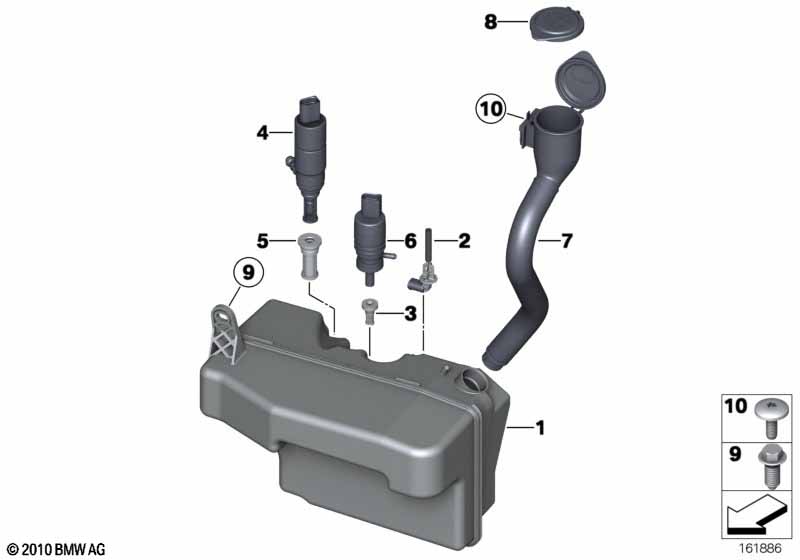 8
10
4
5
6
2
7
9
3
1
10
9
© 2010 BMW AG
161886