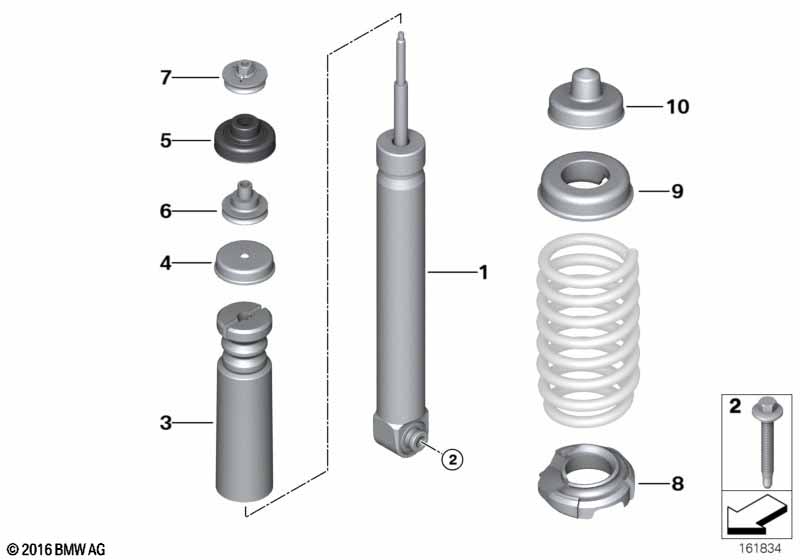 7
5
6
4
3
1
2
10
9
8
2
© 2016 BMW AG
161834