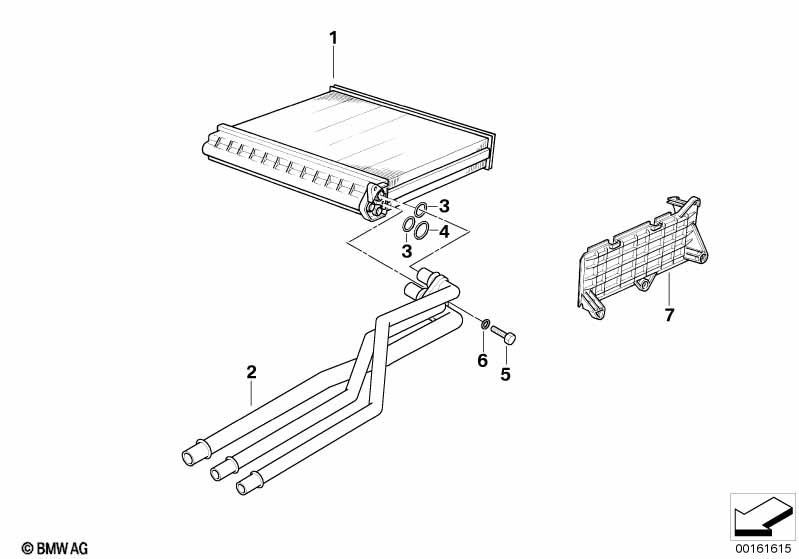 1

3

4

3

7

6

5

2

© BMW AG

00161615