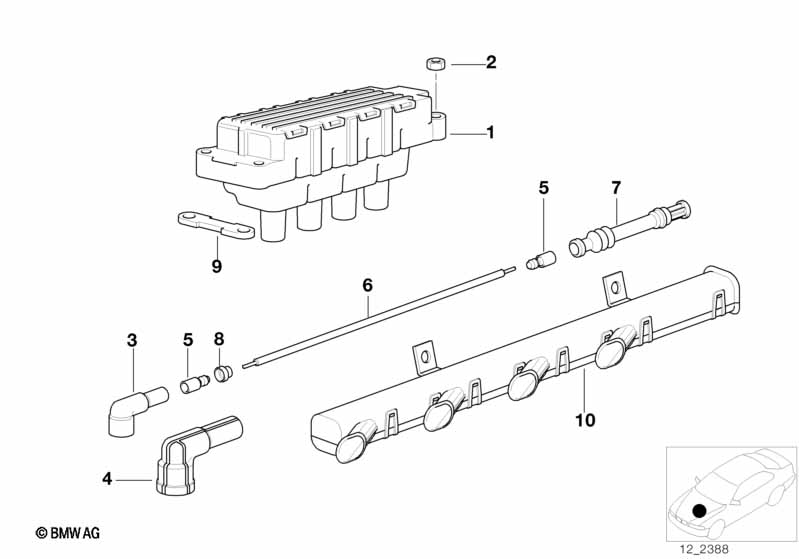 2
1
5
7
9
6
3
5
8
10
4
© BMW AG
12_2388