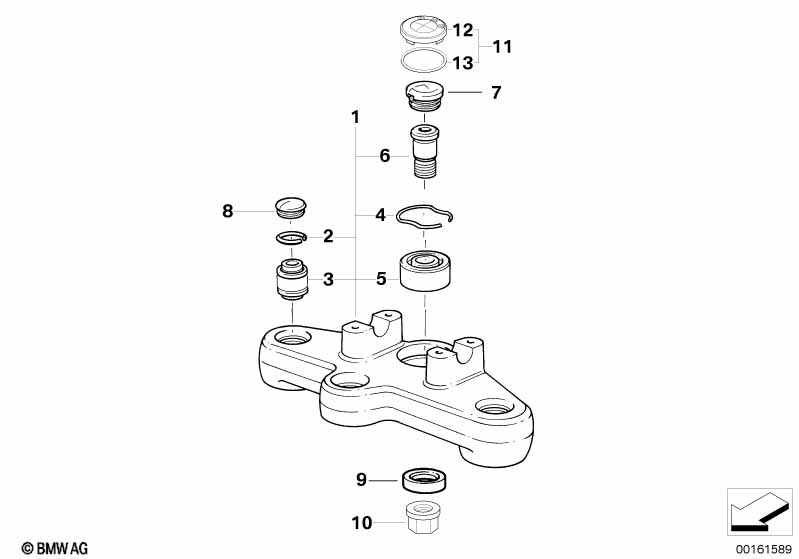 12
11
13
7
1
6
8
4
2
3
5
9
10
© BMW AG
00161589