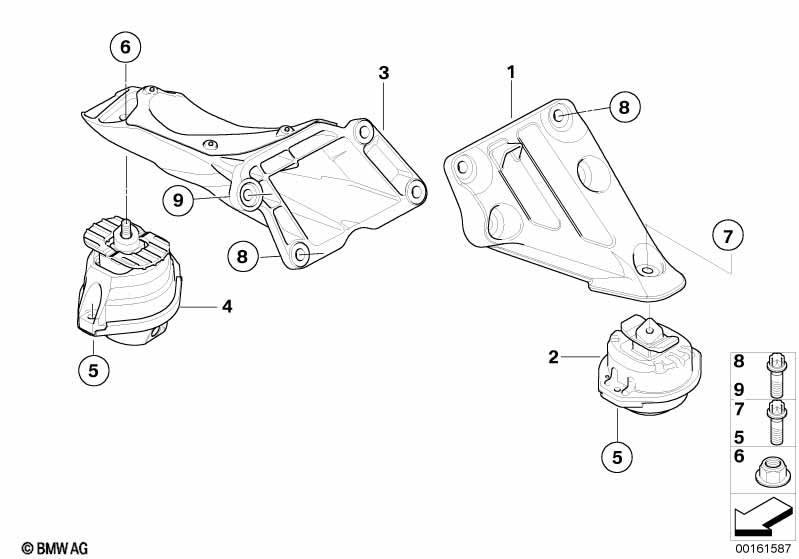 6
3
1
8
9
8
7
4
5
2
5
8
9
7
5
6
© BMW AG
00161587