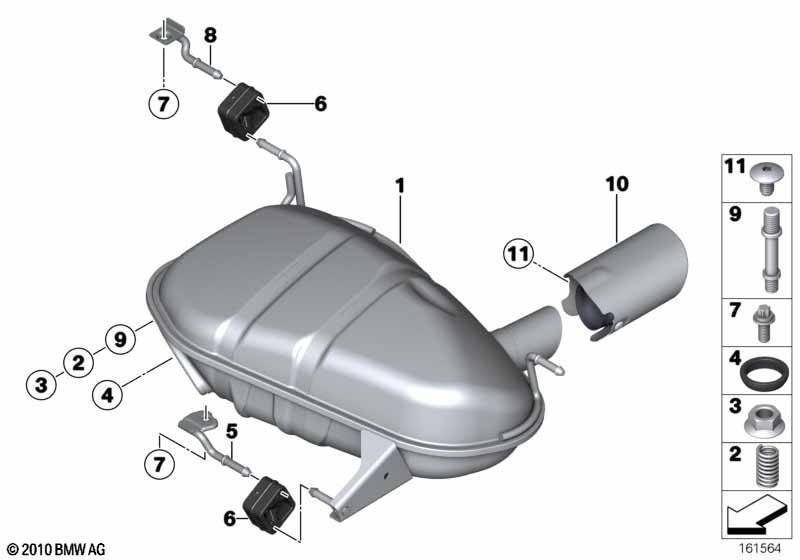 8
7
6
1
10
11
9
2
3
4
5
7
6
11
9
7
4
3
2
© 2010 BMW AG
161564