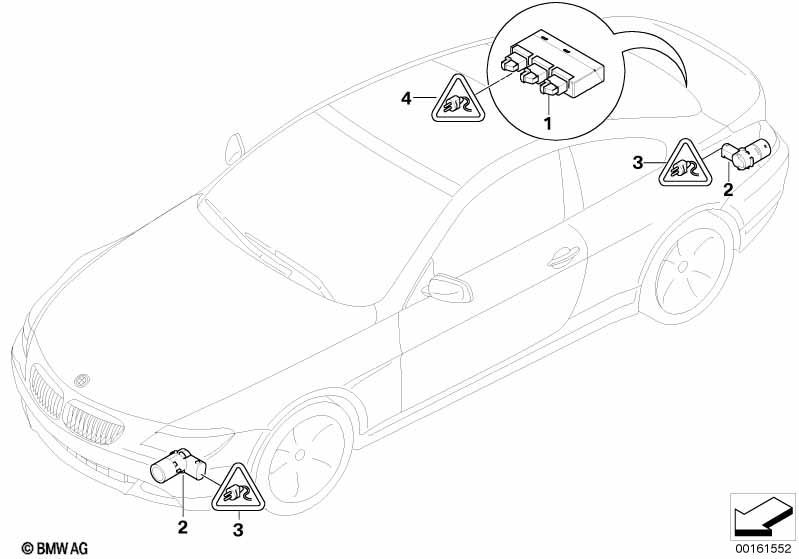 4
1
3
2
2
3
© BMW AG
00161552